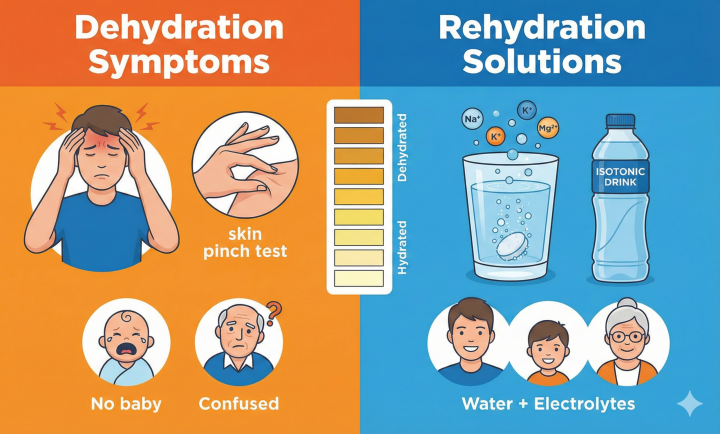 Dehydration Symptoms

skin pinch test

No baby

Confused

Dehydrated

Hydrated

Rehydration Solutions

$Na^+$ $K^+$ $K^+$ $Mg^{2+}$

ISOTONIC DRINK

Water + Electrolytes