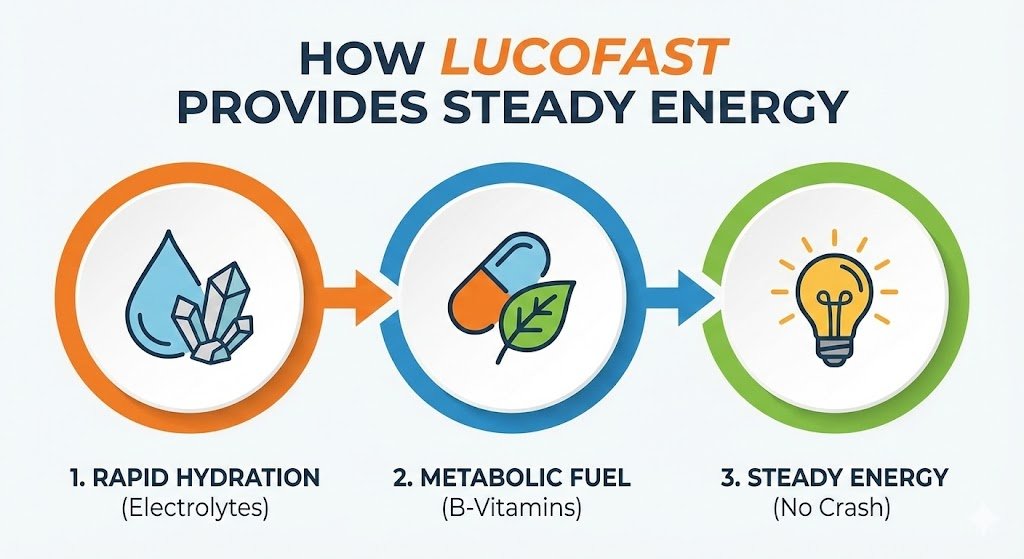 HOW LUCOFAST PROVIDES STEADY ENERGY

1. RAPID HYDRATION
(Electrolytes)

2. METABOLIC FUEL
(B-Vitamins)

3. STEADY ENERGY
(No Crash)